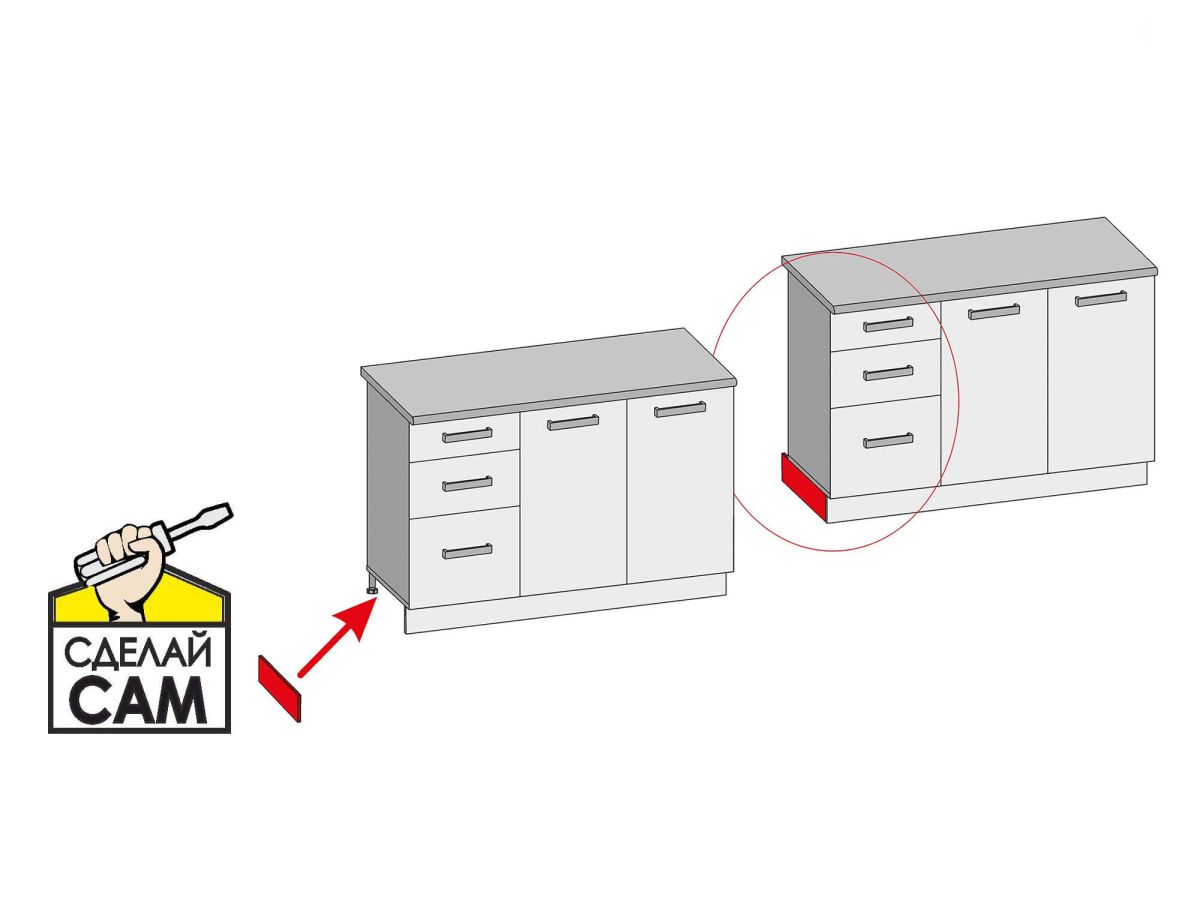 СДЕЛАЙ
САМ