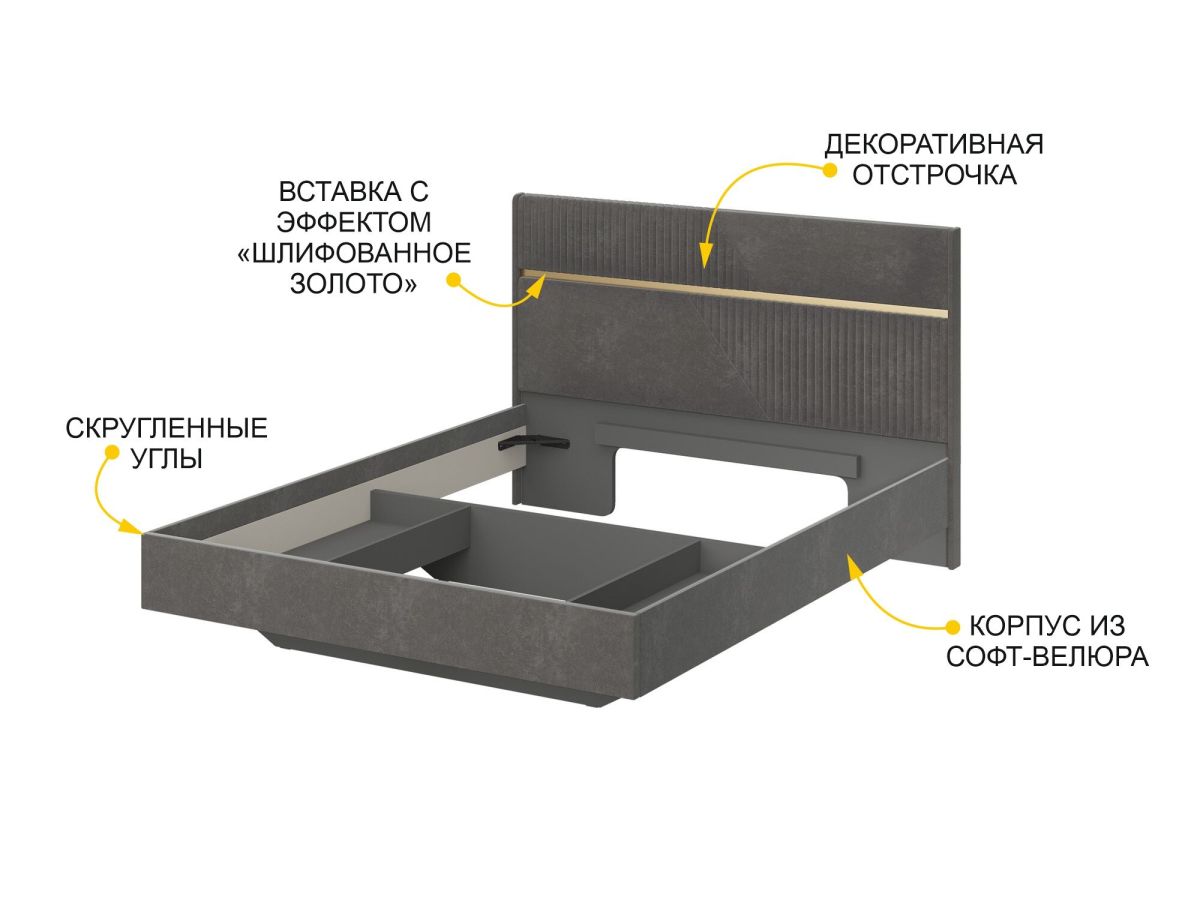 ДЕКОРАТИВНАЯ ОТСТРОЧКА

ВСТАВКА С ЭФФЕКТОМ «ШЛИФОВАННОЕ ЗОЛОТО»

СКРУГЛЕННЫЕ УГЛЫ

КОРПУС ИЗ СОФТ-ВЕЛЮРА